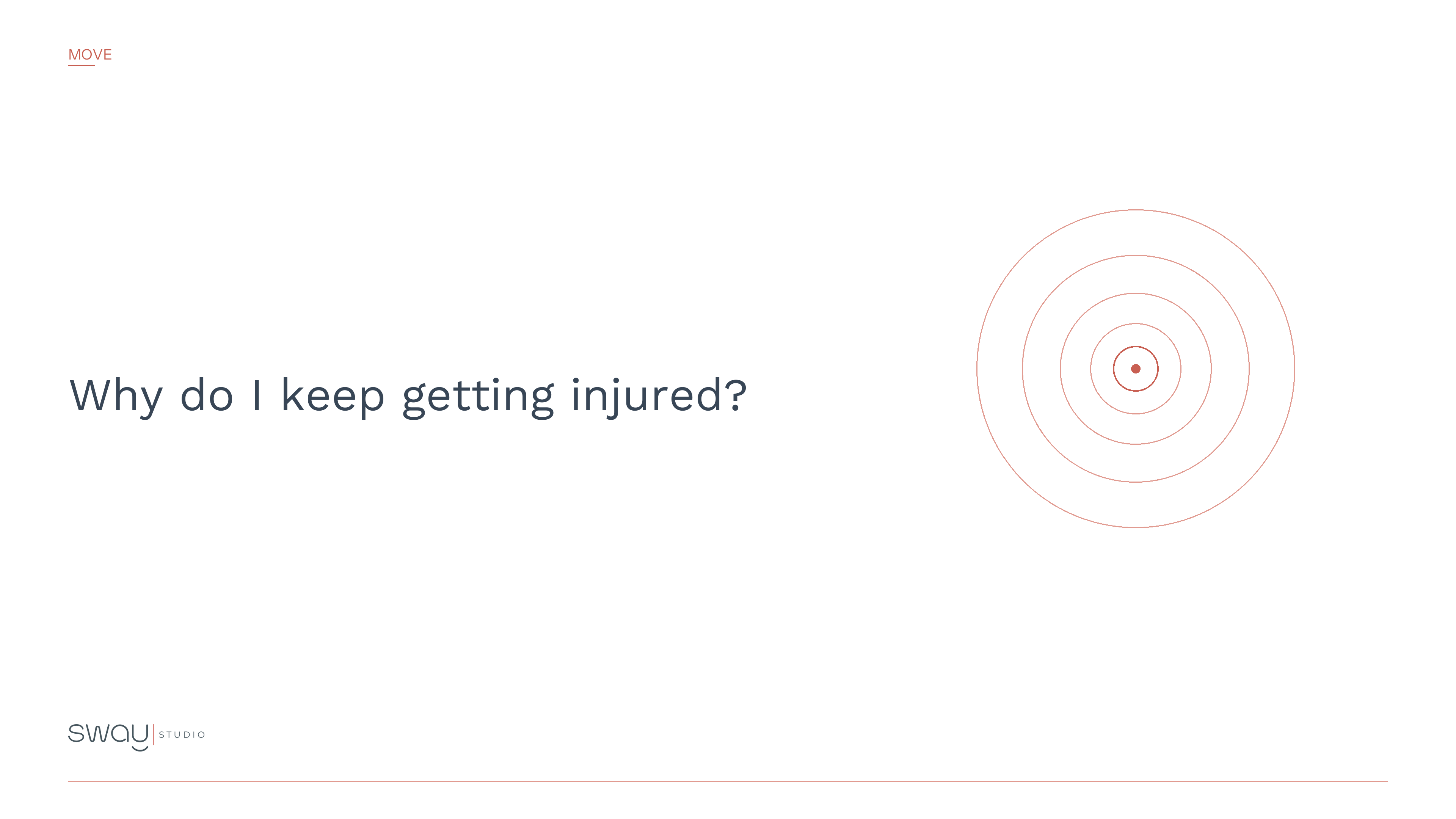 MOVE

Why do I keep getting injured?

sway STUDIO